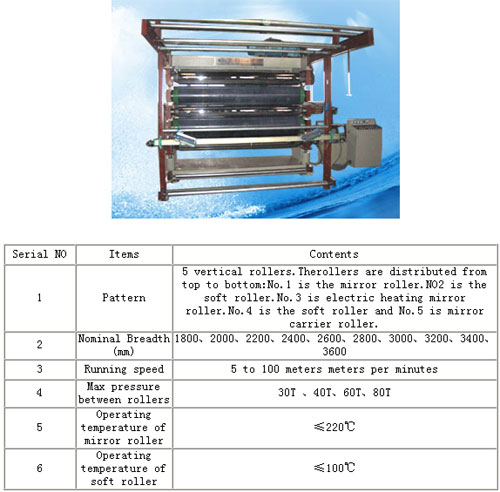 | Serial NO | Items | Contents |
|---|---|---|
| 1 | Pattern | 5 vertical rollers.Therollers are distributed from top to bottom:No.1 is the mirror roller.NO2 is the soft roller.No.3 is electric heating mirror roller.No.4 is the soft roller and No.5 is mirror carrier roller. |
| 2 | Nominal Breadth (mm) | 1800、2000、2200、2400、2600、2800、3000、3200、3400、3600 |
| 3 | Running speed | 5 to 100 meters meters per minutes |
| 4 | Max pressure between rollers | 30T 、40T、60T、80T |
| 5 | Operating temperature of mirror roller | ≤220℃ |
| 6 | Operating temperature of soft roller | ≤100℃ |